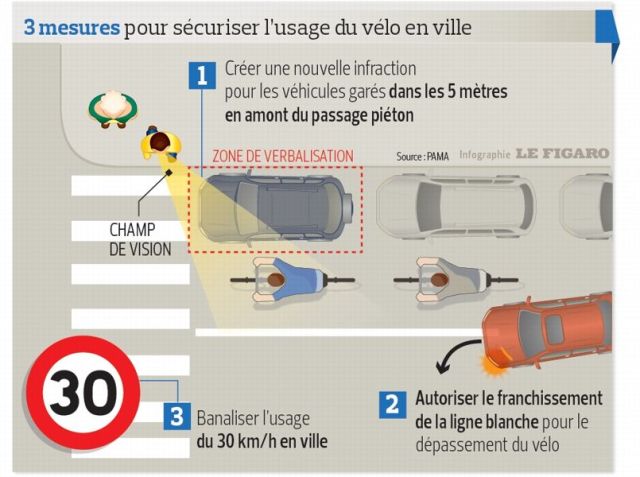 3 mesures pour sécuriser l'usage du vélo en ville

1 Créer une nouvelle infraction pour les véhicules garés dans les 5 mètres en amont du passage piéton

ZONE DE VERBALISATION

Source : PAMA Infographie LE FIGARO

CHAMP DE VISION

30

3 Banaliser l'usage du 30 km/h en ville

2 Autoriser le franchissement de la ligne blanche pour le dépassement du vélo